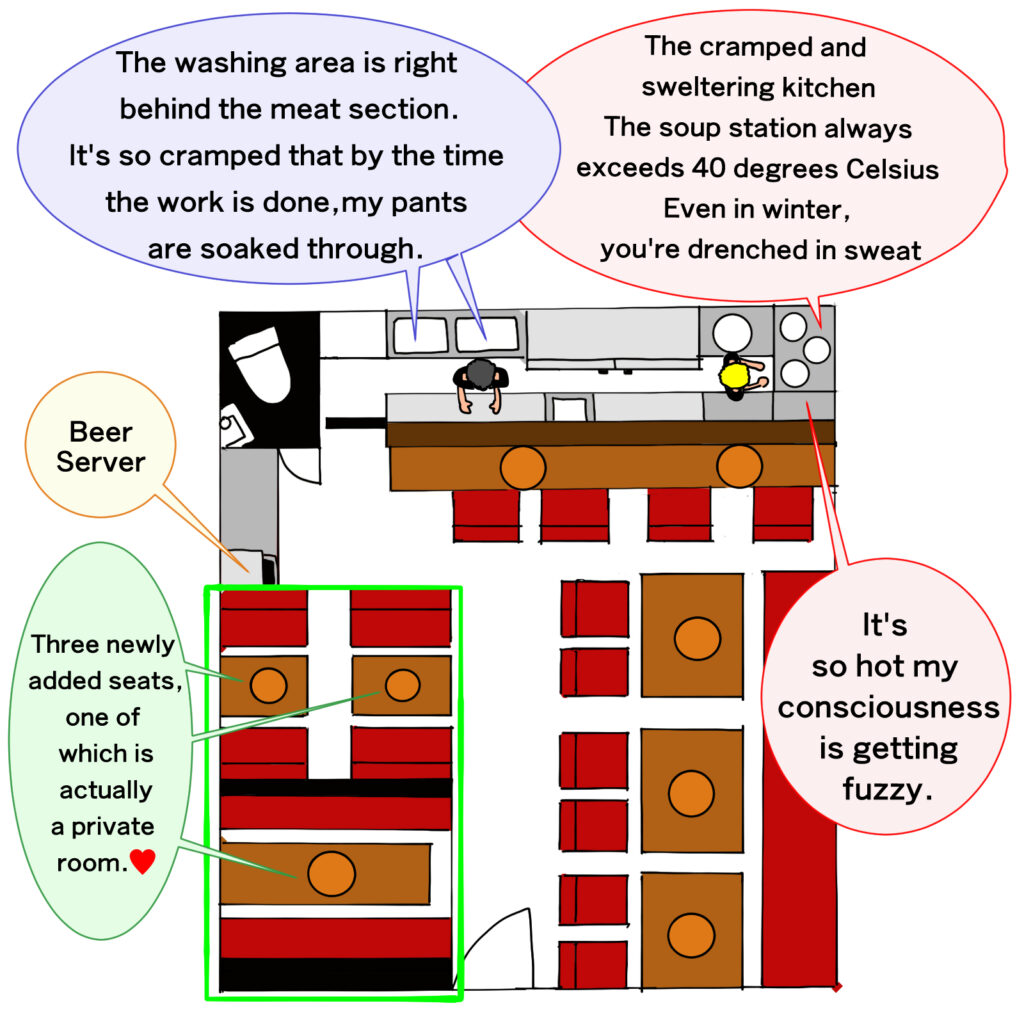 The washing area is right behind the meat section. It's so cramped that by the time the work is done,my pants are soaked through.

The cramped and sweltering kitchen
The soup station always exceeds 40 degrees Celsius
Even in winter, you're drenched in sweat

Beer Server

Three newly added seats, one of which is actually a private room.♥

It's so hot my consciousness is getting fuzzy.